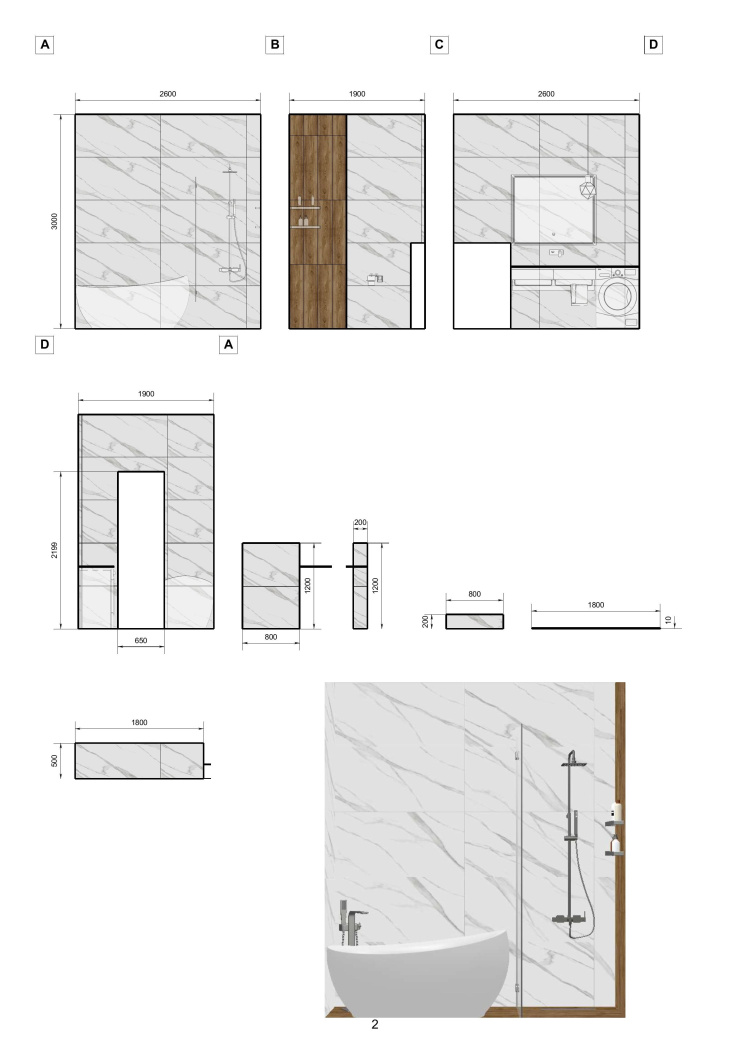 A B C D

2600 1900 2600

3000

D A

1900

2199

650

800

1200

200

1200

800

200

1800

10

1800

500

2