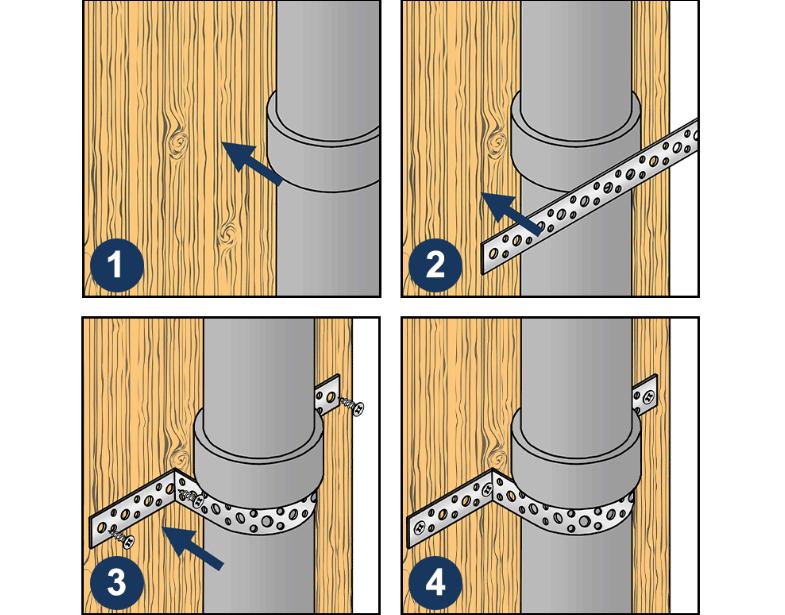 1

2

3

4