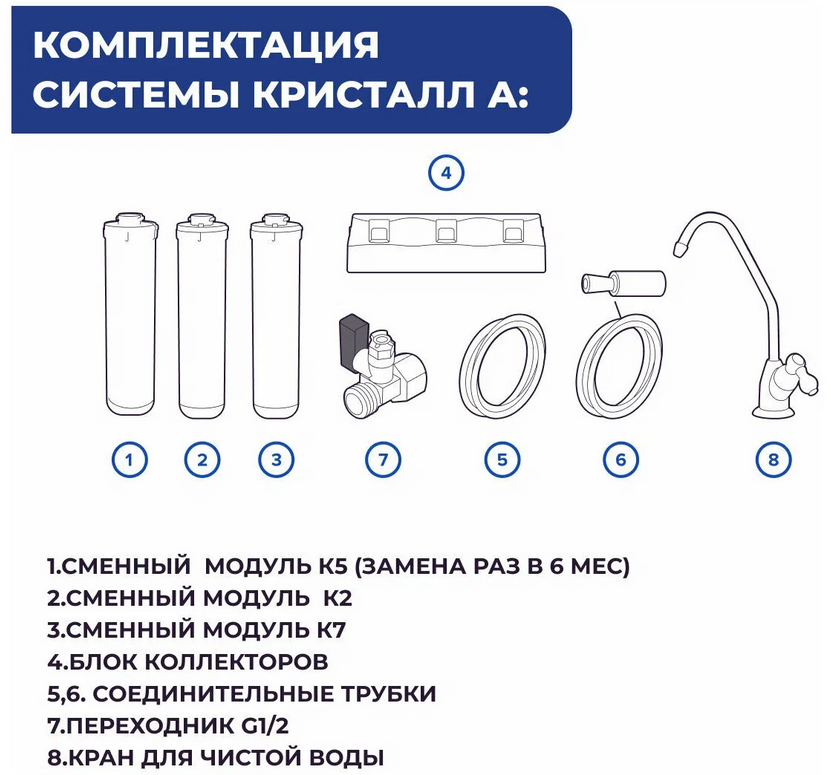 КОМПЛЕКТАЦИЯ СИСТЕМЫ КРИСТАЛЛ А:

4

1 2 3 7 5 6 8

1.СМЕННЫЙ МОДУЛЬ К5 (ЗАМЕНА РАЗ В 6 МЕС)
2.СМЕННЫЙ МОДУЛЬ К2
3.СМЕННЫЙ МОДУЛЬ К7
4.БЛОК КОЛЛЕКТОРОВ
5,6. СОЕДИНИТЕЛЬНЫЕ ТРУБКИ
7.ПЕРЕХОДНИК G1/2
8.КРАН ДЛЯ ЧИСТОЙ ВОДЫ