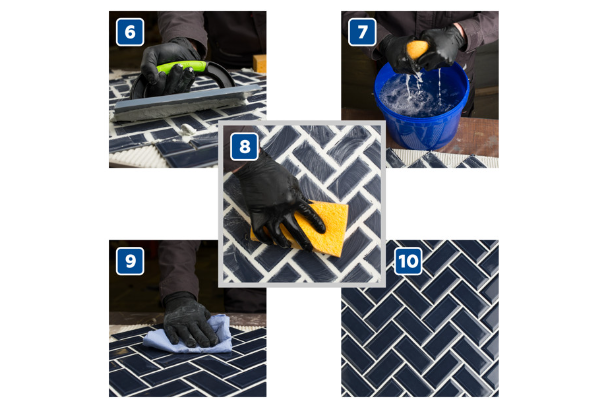 6

7

8

9

10