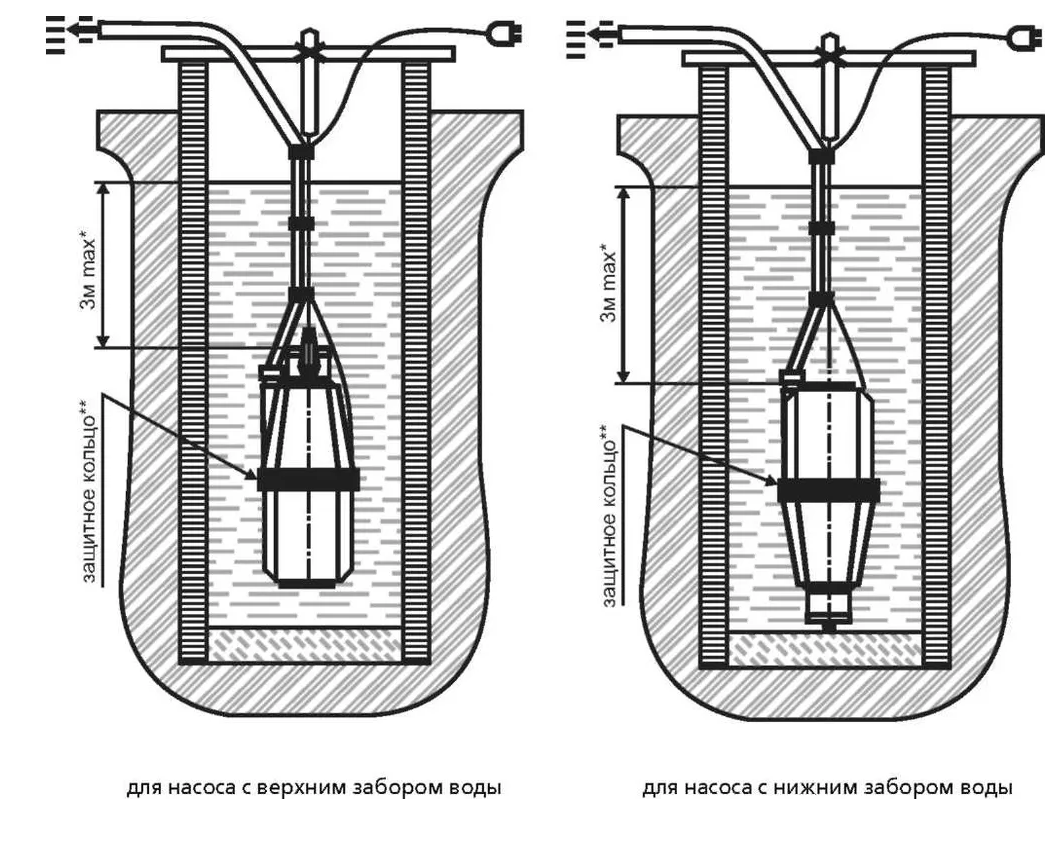 3м max*

защитное кольцо**

для насоса с верхним забором воды

3м max*

защитное кольцо**

для насоса с нижним забором воды