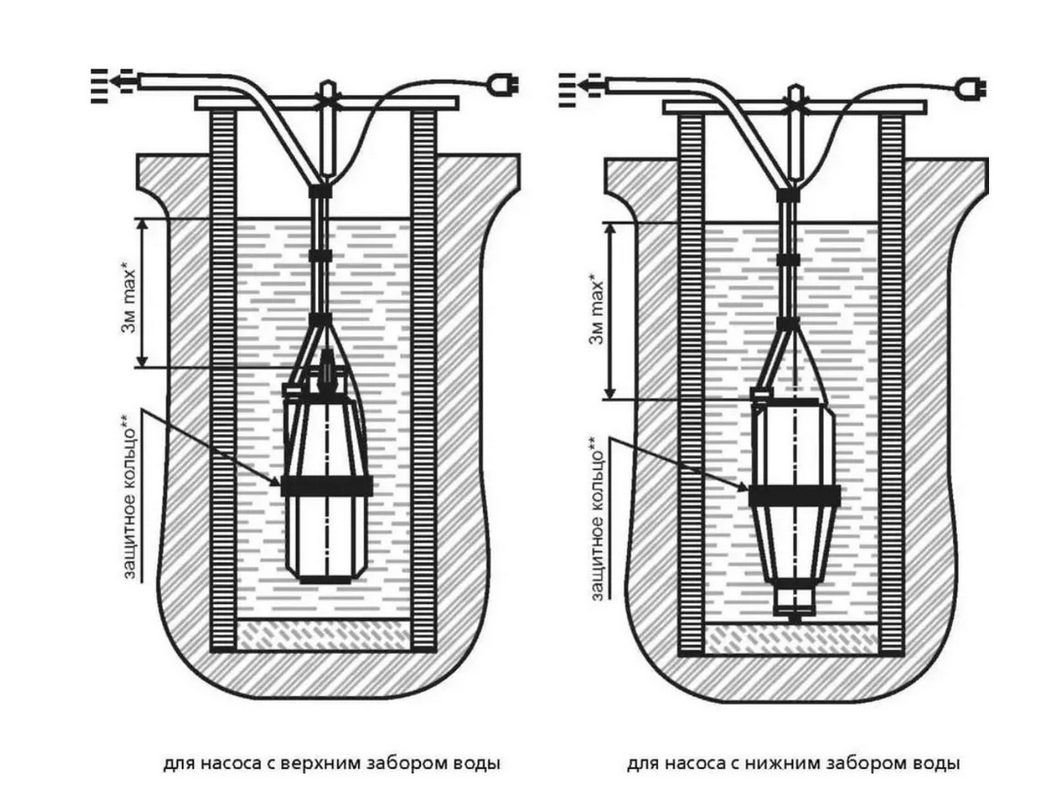 3м max*

защитное кольцо**

для насоса с верхним забором воды

3м max*

защитное кольцо**

для насоса с нижним забором воды