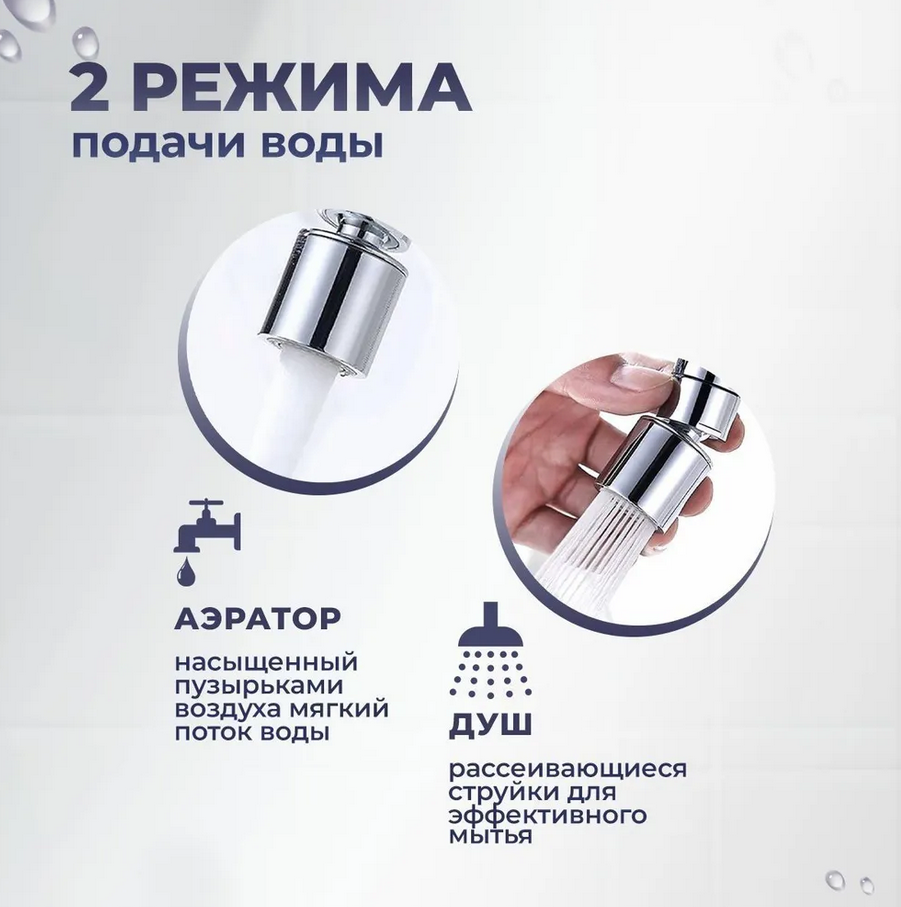 2 РЕЖИМА
подачи воды

АЭРАТОР

насыщенный пузырьками воздуха мягкий поток воды

ДУШ

рассеивающиеся струйки для эффективного мытья