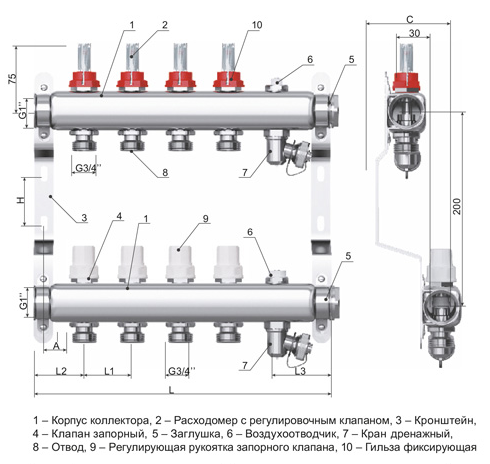 1
2
10
6
5
75
G1''
G3/4''
8
7
H
3
4
1
9
6
5
G1''
A
L2
L1
G3/4''
7
L3
L
C
30
200

1 – Корпус коллектора, 2 – Расходомер с регулировочным клапаном, 3 – Кронштейн, 4 – Клапан запорный, 5 – Заглушка, 6 – Воздухоотводчик, 7 – Кран дренажный, 8 – Отвод, 9 – Регулирующая рукоятка запорного клапана, 10 – Гильза фиксирующая