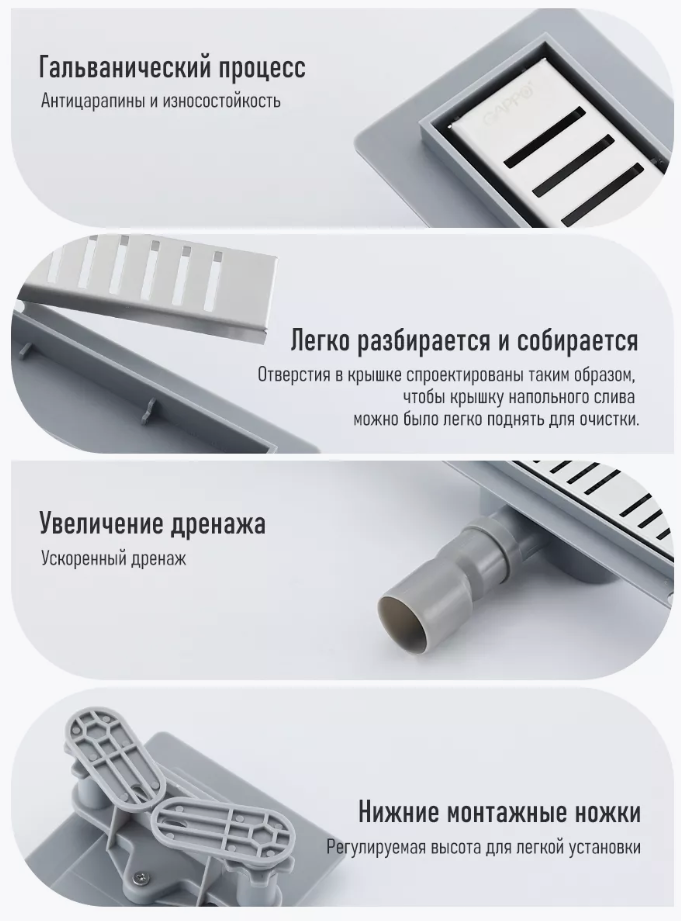 Гальванический процесс
Антицарапины и износостойкость

GAPPO

Легко разбирается и собирается
Отверстия в крышке спроектированы таким образом, чтобы крышку напольного слива можно было легко поднять для очистки.

Увеличение дренажа
Ускоренный дренаж

Нижние монтажные ножки
Регулируемая высота для легкой установки