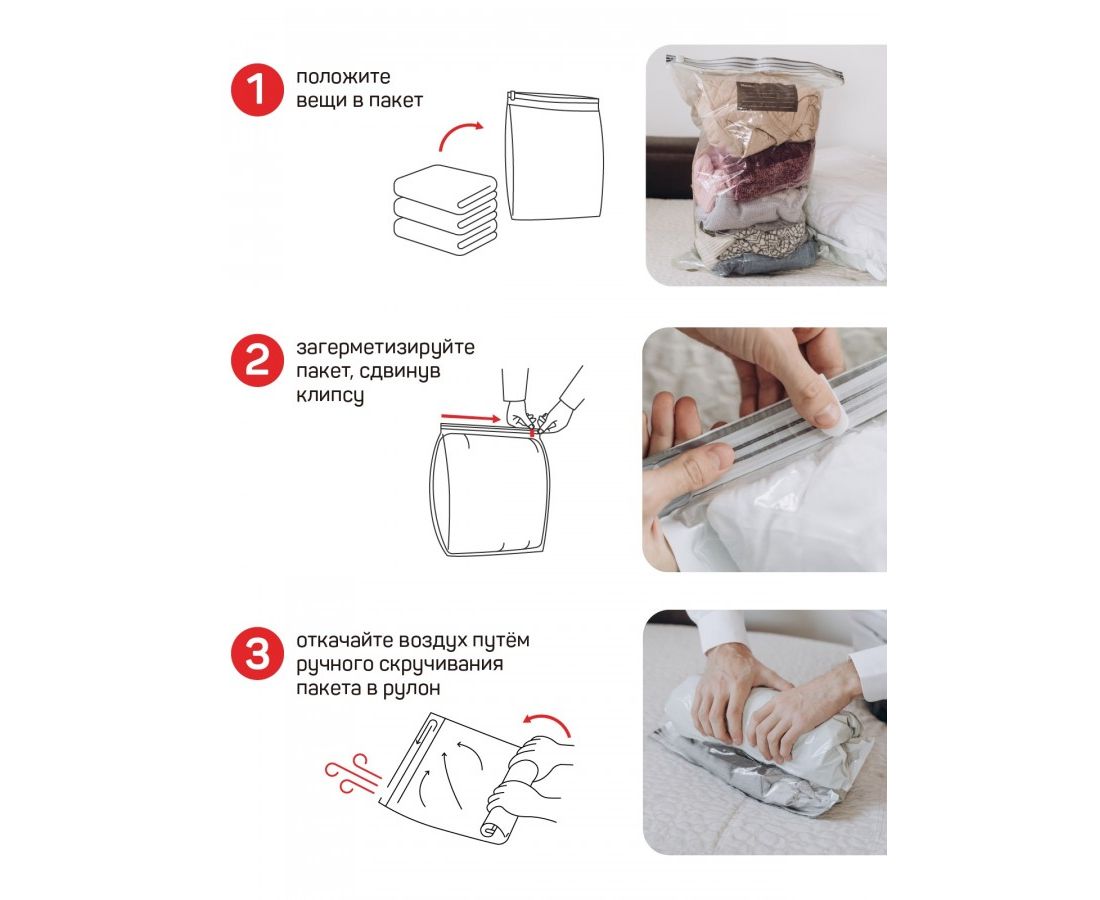 1 положите вещи в пакет

2 загерметизируйте пакет, сдвинув клипсу

3 откачайте воздух путём ручного скручивания пакета в рулон